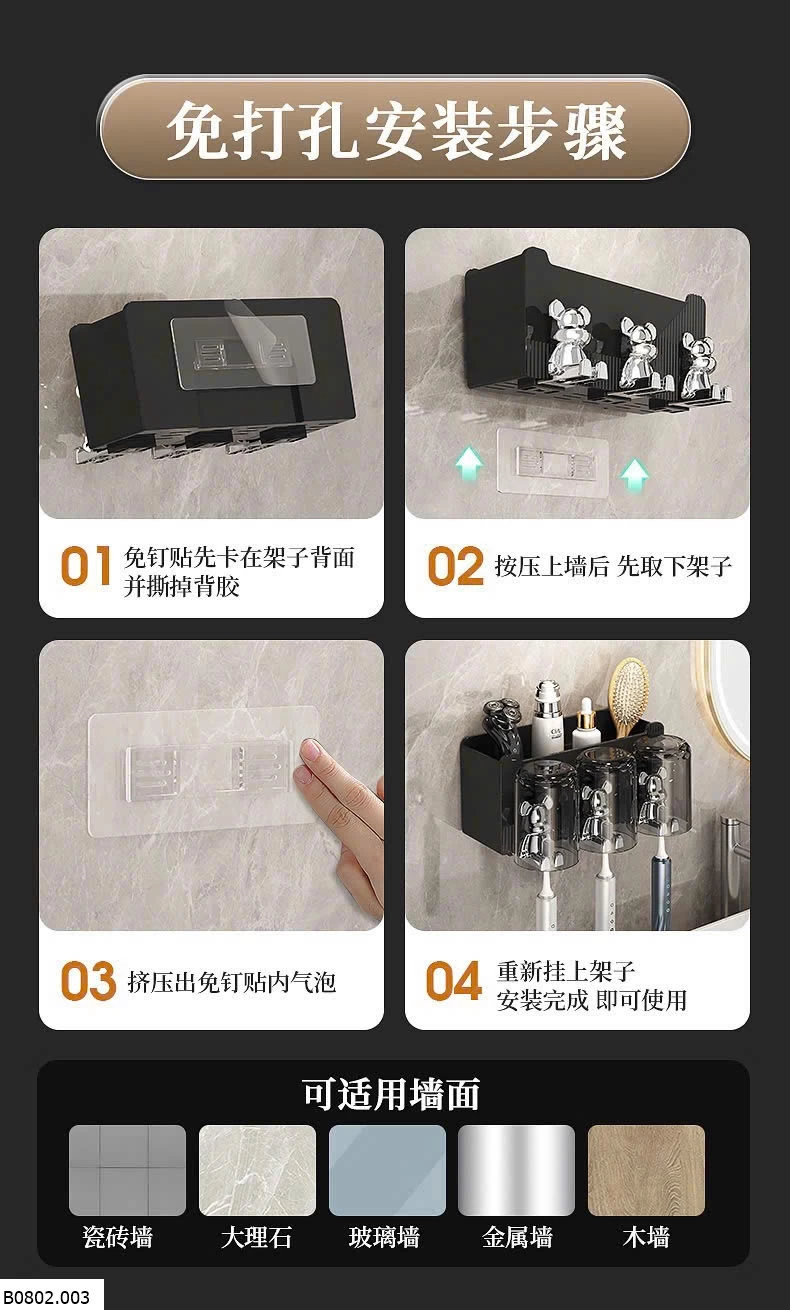 免打孔安装步骤

01 免钉贴先卡在架子背面并撕掉背胶

02 按压上墙后 先取下架子

03 挤压出免钉贴内气泡

04 重新挂上架子 安装完成 即可使用

可适用墙面

瓷砖墙 大理石 玻璃墙 金属墙 木墙

B0802.003