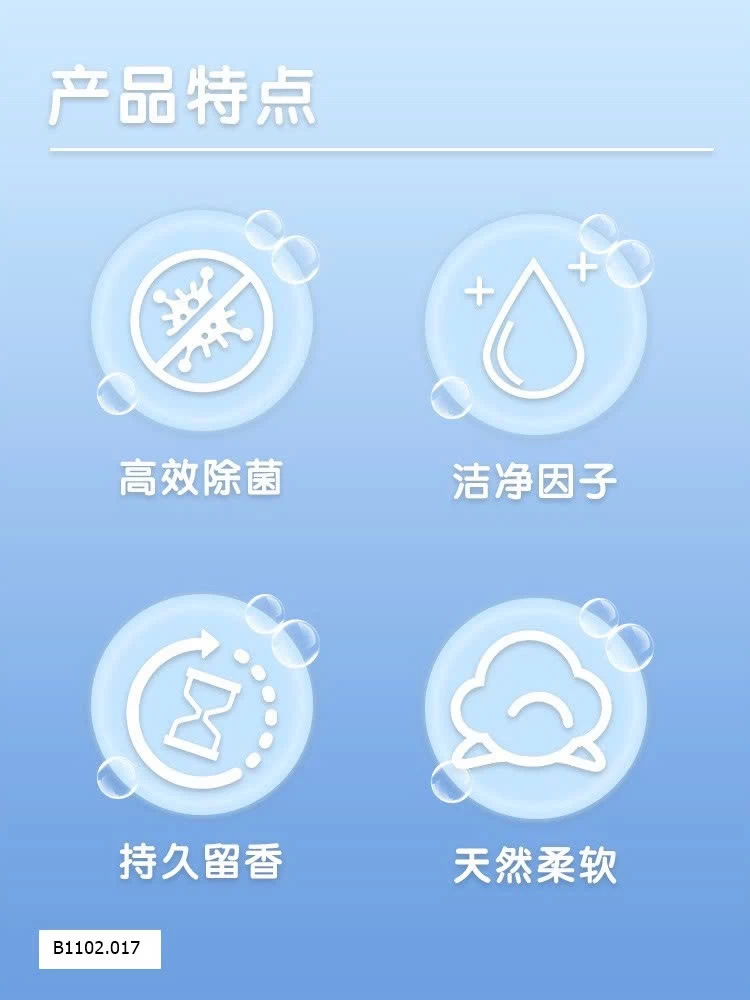 产品特点

高效除菌

洁净因子

持久留香

天然柔软

B1102.017