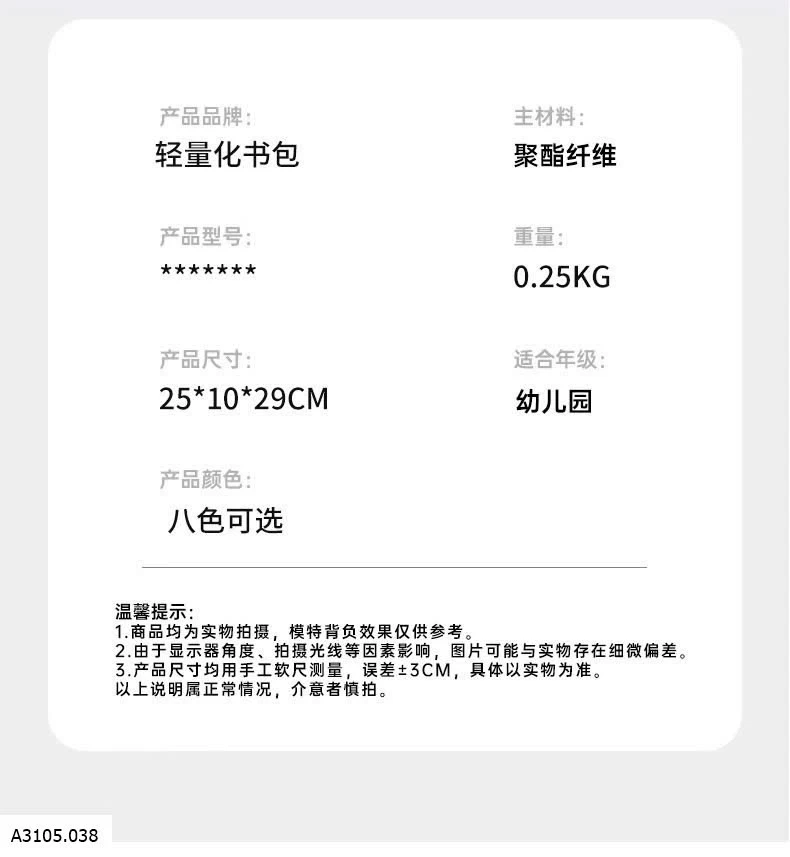 产品品牌:
轻量化书包

产品型号:
*******

产品尺寸:
25*10*29CM

产品颜色:
八色可选

主材料:
聚酯纤维

重量:
0.25KG

适合年级:
幼儿园

温馨提示:
1.商品均为实物拍摄，模特背负效果仅供参考。
2.由于显示器角度、拍摄光线等因素影响，图片可能与实物存在细微偏差。
3.产品尺寸均用手工软尺测量，误差±3CM，具体以实物为准。
以上说明属正常情况，介意者慎拍。

A3105.038