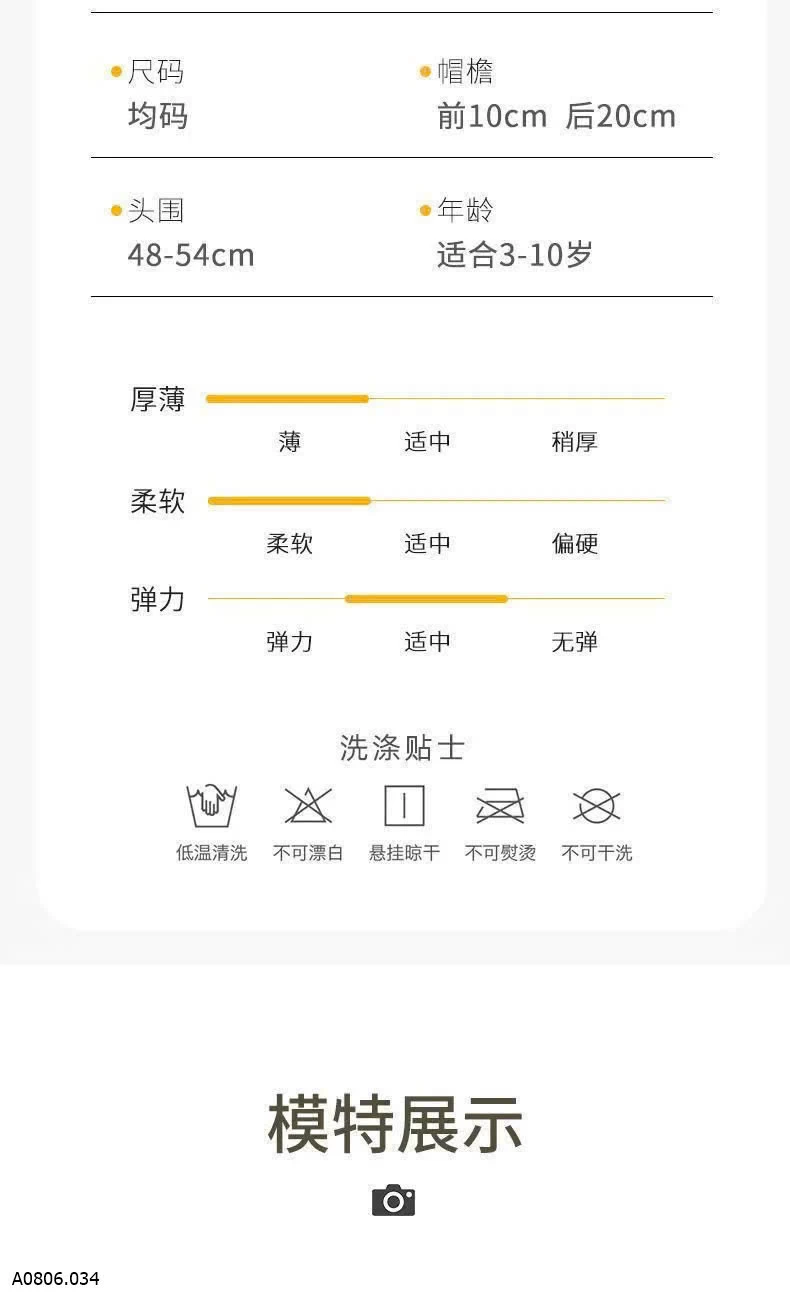 • 尺码
均码

• 帽檐
前10cm 后20cm

• 头围
48-54cm

• 年龄
适合3-10岁

厚薄
薄 适中 稍厚

柔软
柔软 适中 偏硬

弹力
弹力 适中 无弹

洗涤贴士

低温清洗 不可漂白 悬挂晾干 不可熨烫 不可干洗

模特展示

A0806.034