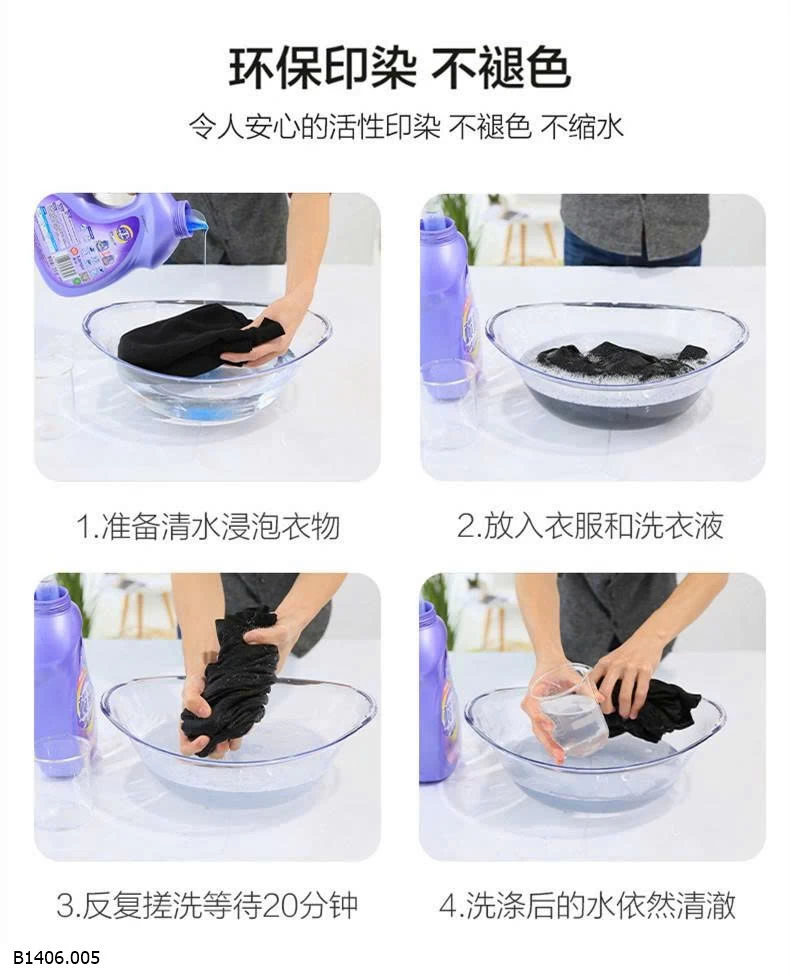 环保印染 不褪色

令人安心的活性印染 不褪色 不缩水

1.准备清水浸泡衣物

2.放入衣服和洗衣液

3.反复搓洗等待20分钟

4.洗涤后的水依然清澈

B1406.005