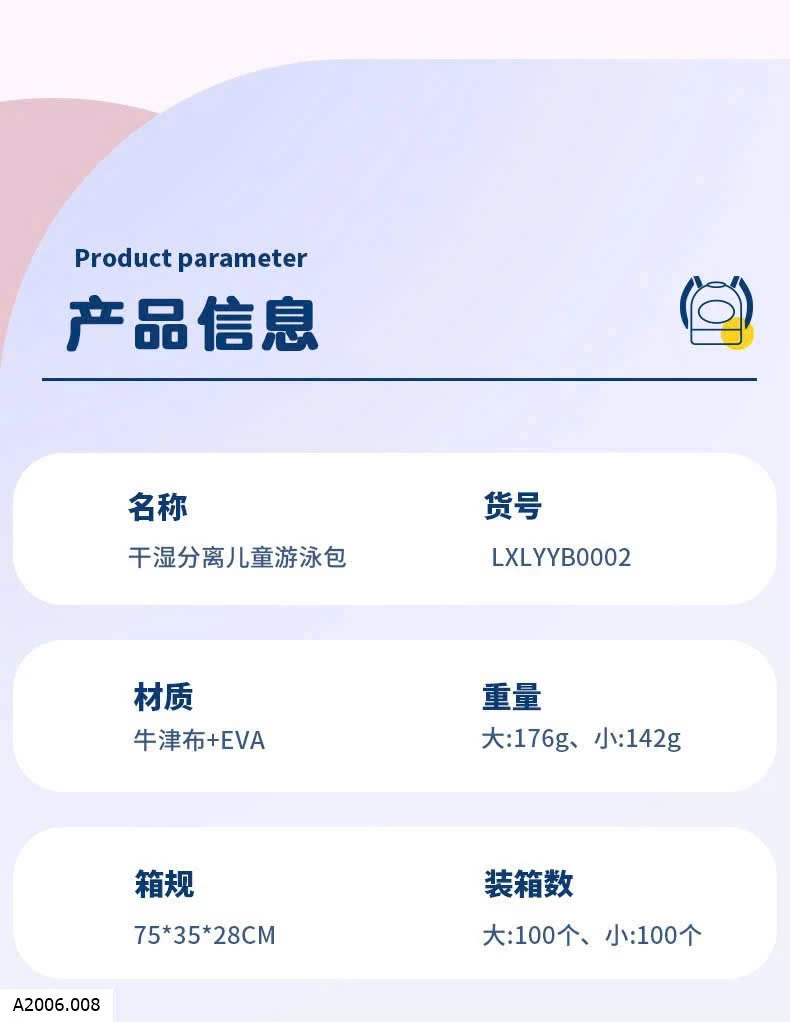 Product parameter

产品信息

名称
干湿分离儿童游泳包

货号
LXLYYB0002

材质
牛津布+EVA

重量
大:176g、小:142g

箱规
75*35*28CM

装箱数
大:100个、小:100个

A2006.008