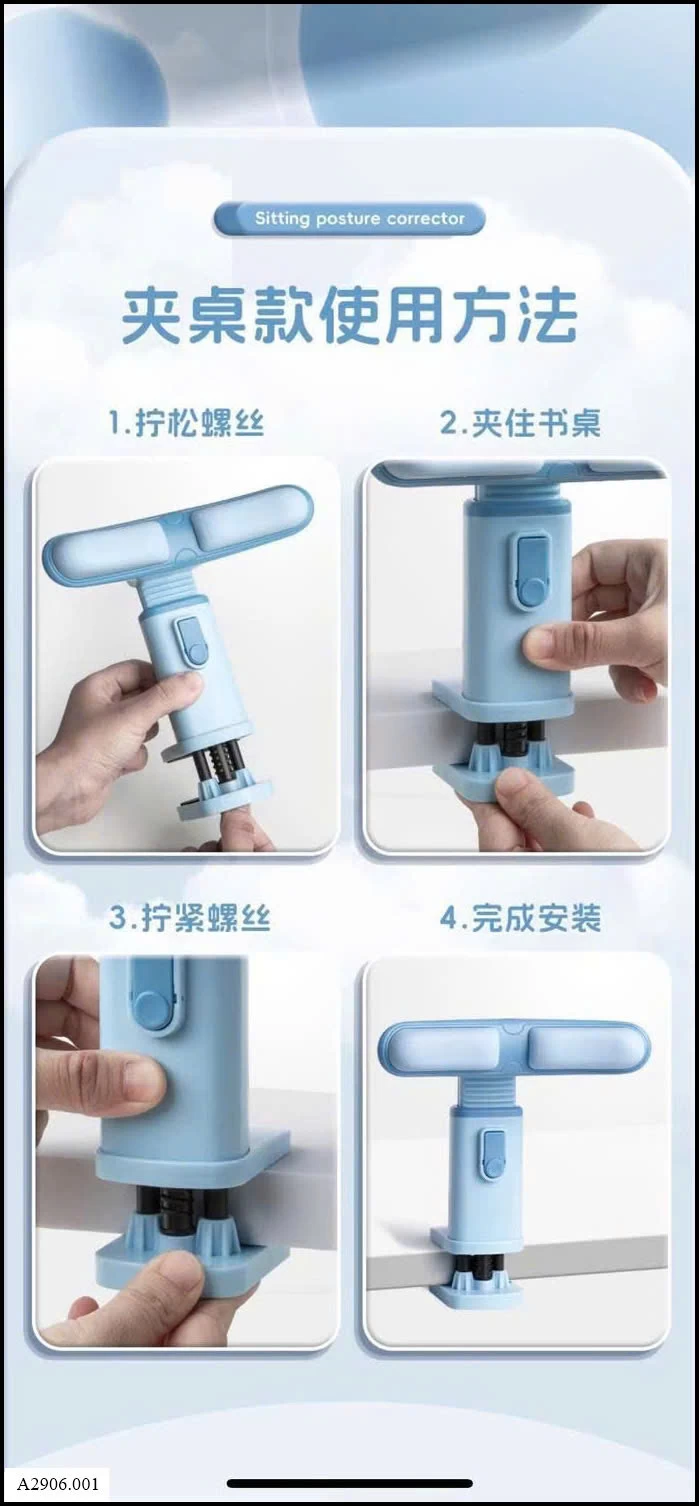 Sitting posture corrector

夹桌款使用方法

1.拧松螺丝

2.夹住书桌

3.拧紧螺丝

4.完成安装

A2906.001