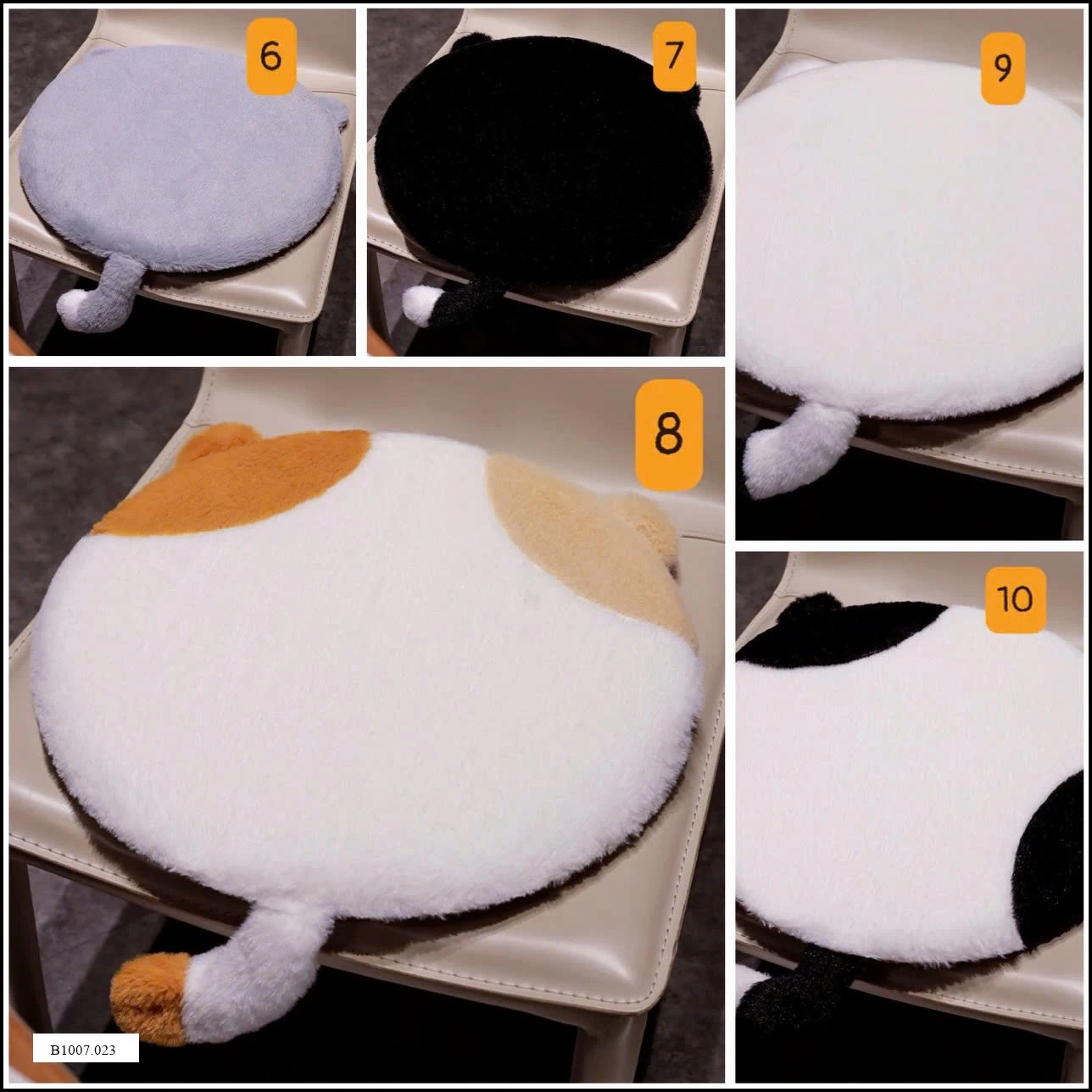 6

7

9

8

10

B1007.023