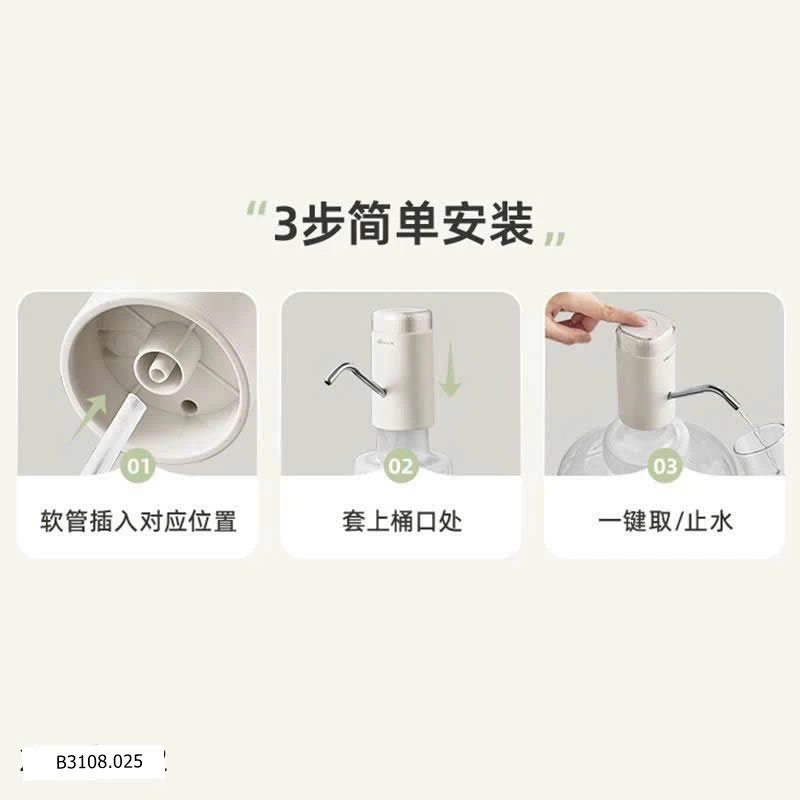 “3步简单安装”

01
软管插入对应位置

02
套上桶口处

03
一键取/止水

B3108.025