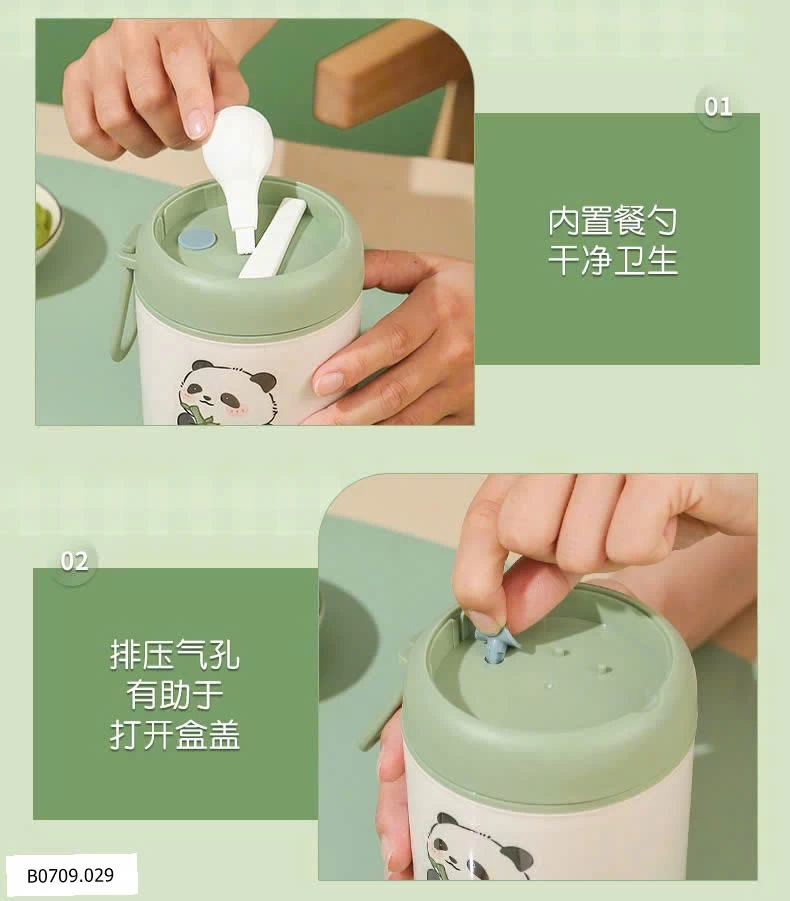 01

内置餐勺
干净卫生

02

排压气孔
有助于
打开盒盖

B0709.029