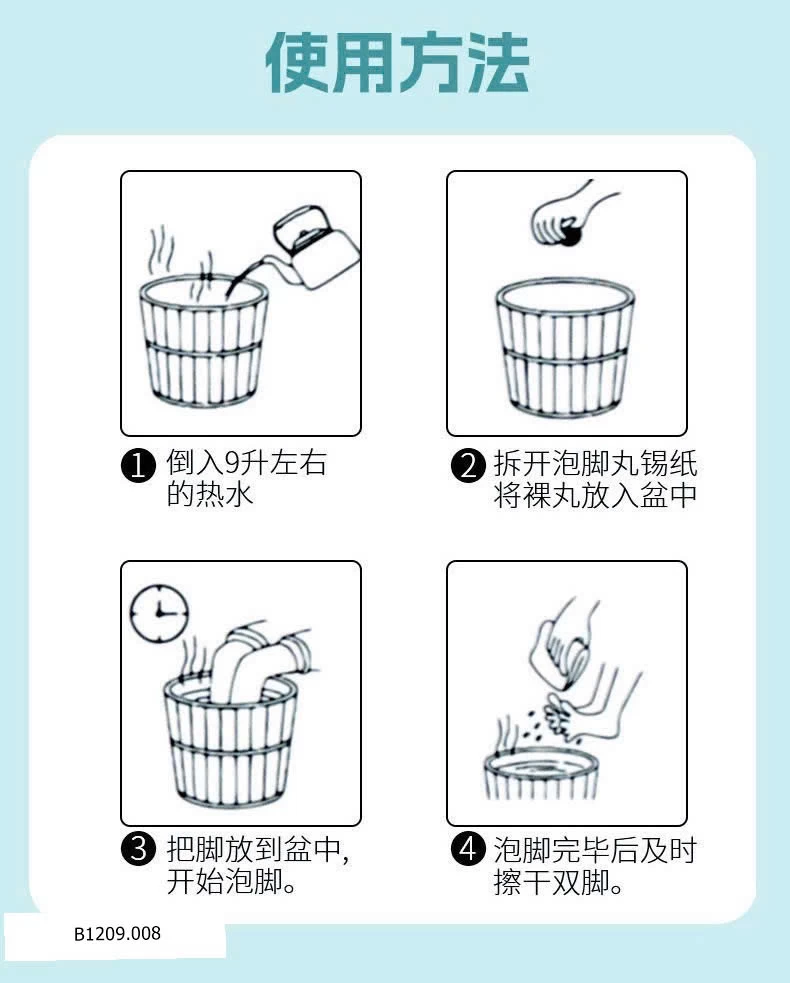 使用方法

1 倒入9升左右的热水

2 拆开泡脚丸锡纸将裸丸放入盆中

3 把脚放到盆中，开始泡脚。

4 泡脚完毕后及时擦干双脚。

B1209.008