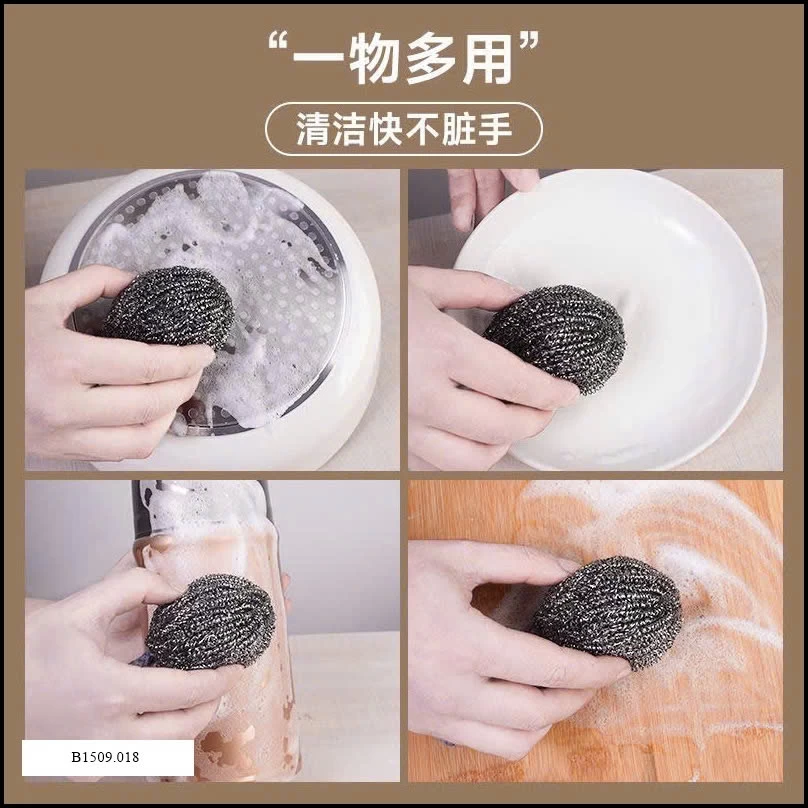 “一物多用”

清洁快不脏手

B1509.018