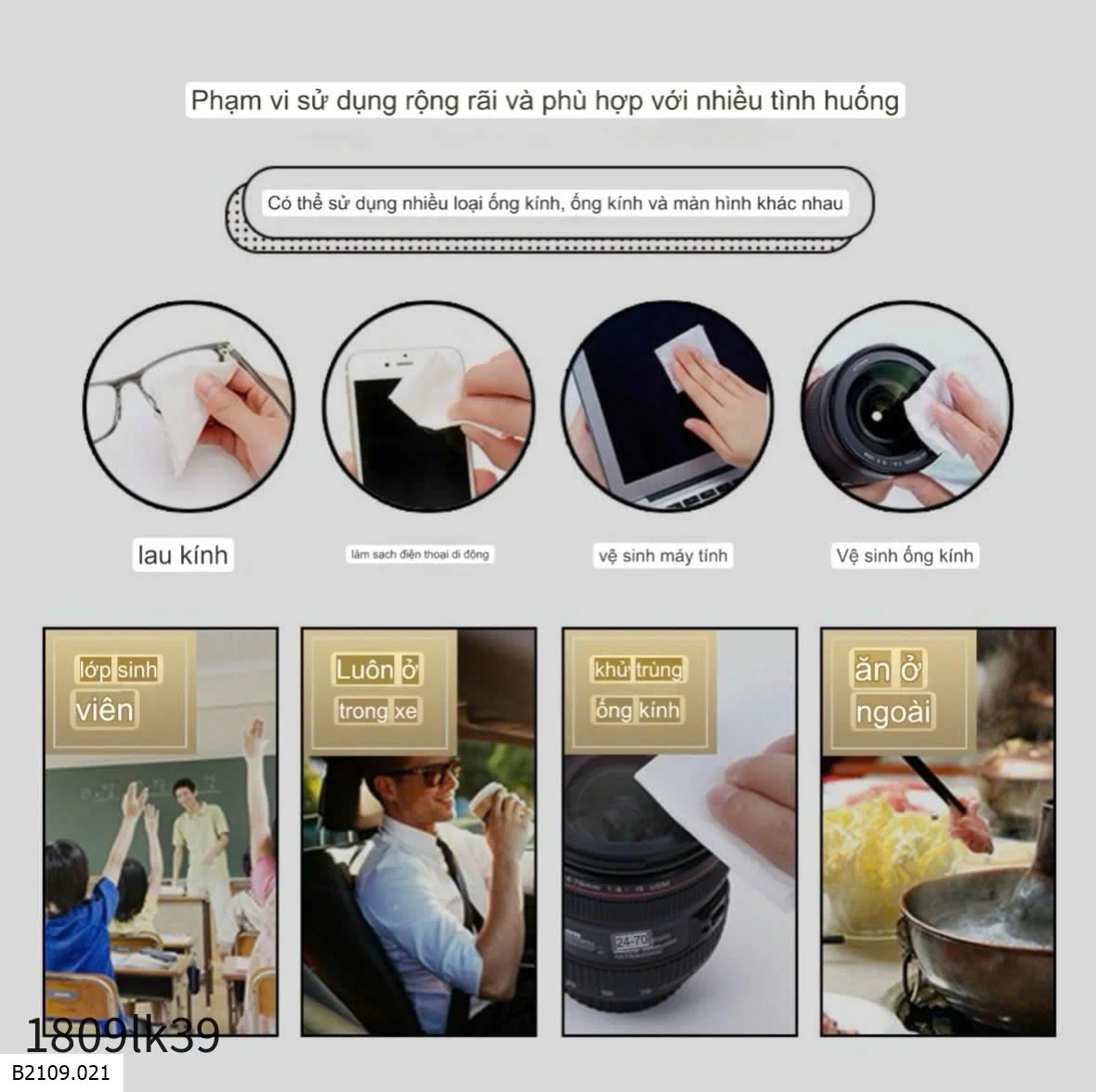 Phạm vi sử dụng rộng rãi và phù hợp với nhiều tình huống

Có thể sử dụng nhiều loại ống kính, ống kính và màn hình khác nhau

lau kính

làm sạch điện thoại di động

vệ sinh máy tính

Vệ sinh ống kính

lớp sinh viên

Luôn ở trong xe

khử trùng ống kính

ăn ở ngoài

24-70

1809lk39

B2109.021