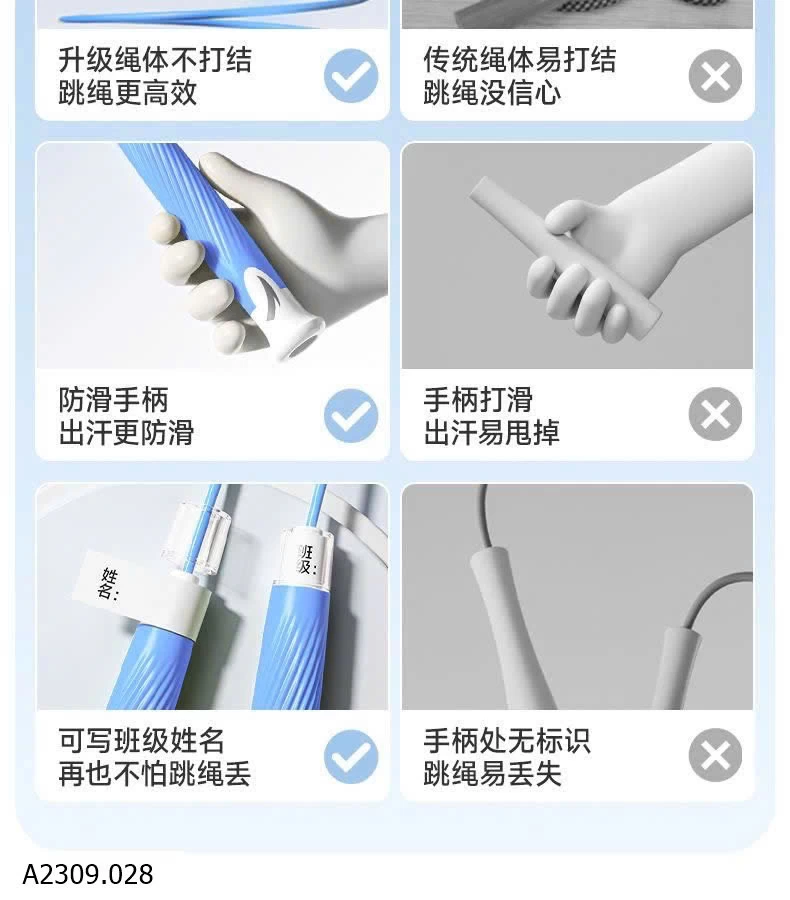 升级绳体不打结
跳绳更高效

传统绳体易打结
跳绳没信心

防滑手柄
出汗更防滑

手柄打滑
出汗易甩掉

姓名:

班级:

可写班级姓名
再也不怕跳绳丢

手柄处无标识
跳绳易丢失

A2309.028