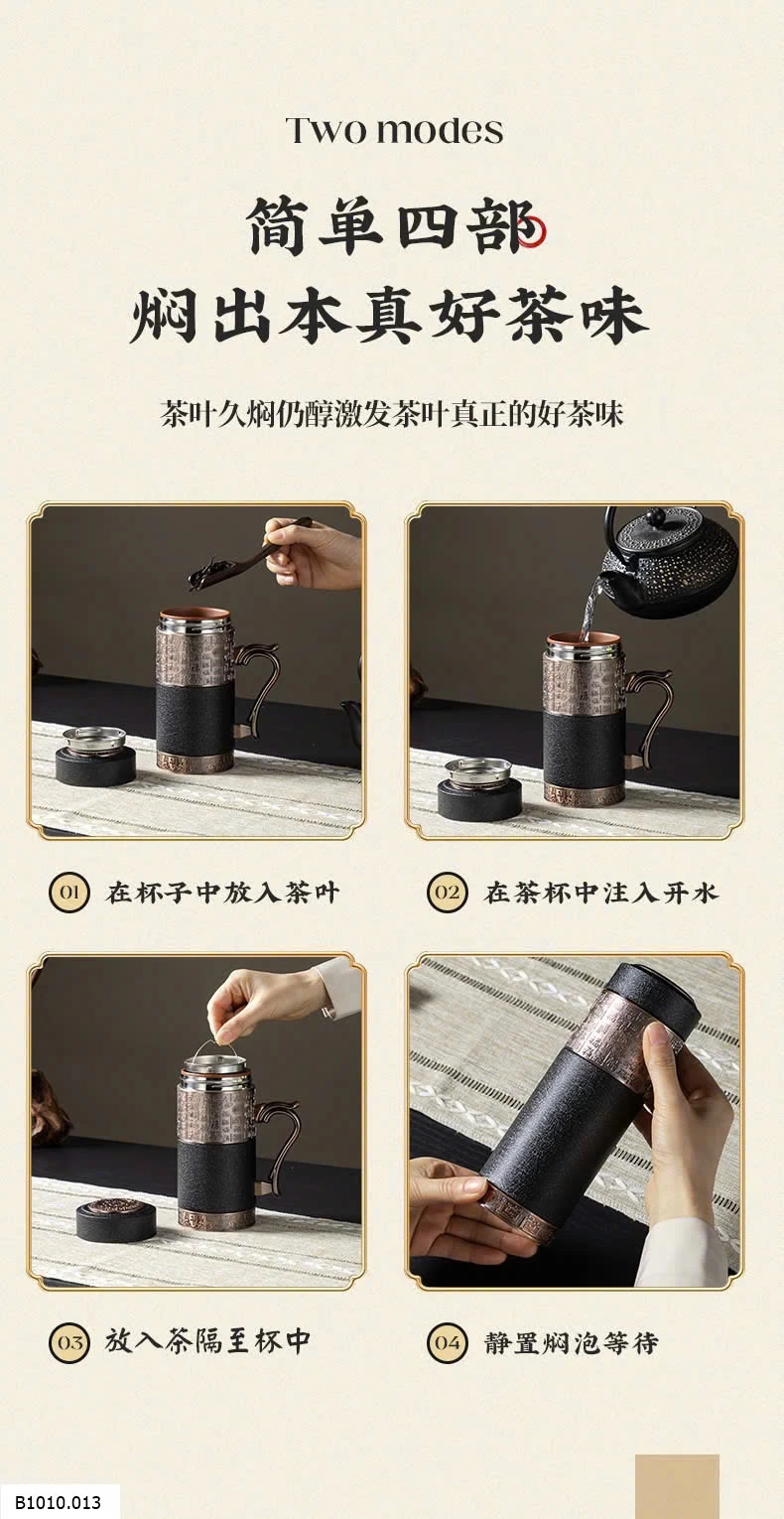 Two modes

简单四部
焖出本真好茶味

茶叶久焖仍醇激发茶叶真正的好茶味

01 在杯子中放入茶叶

02 在茶杯中注入开水

03 放入茶隔至杯中

04 静置焖泡等待

B1010.013