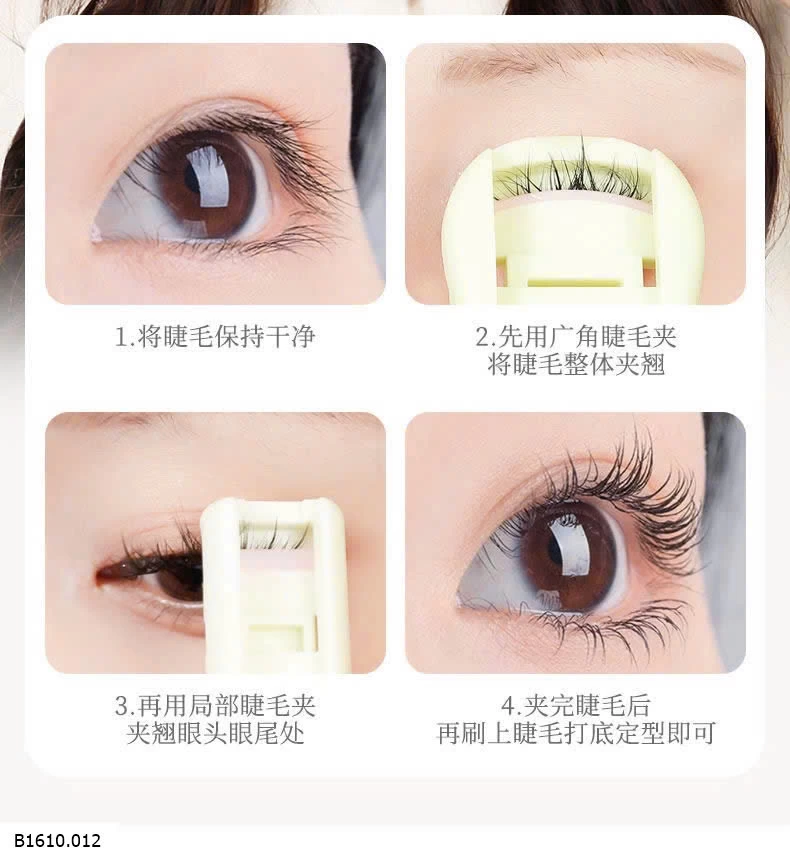 1.将睫毛保持干净

2.先用广角睫毛夹
将睫毛整体夹翘

3.再用局部睫毛夹
夹翘眼头眼尾处

4.夹完睫毛后
再刷上睫毛打底定型即可

B1610.012