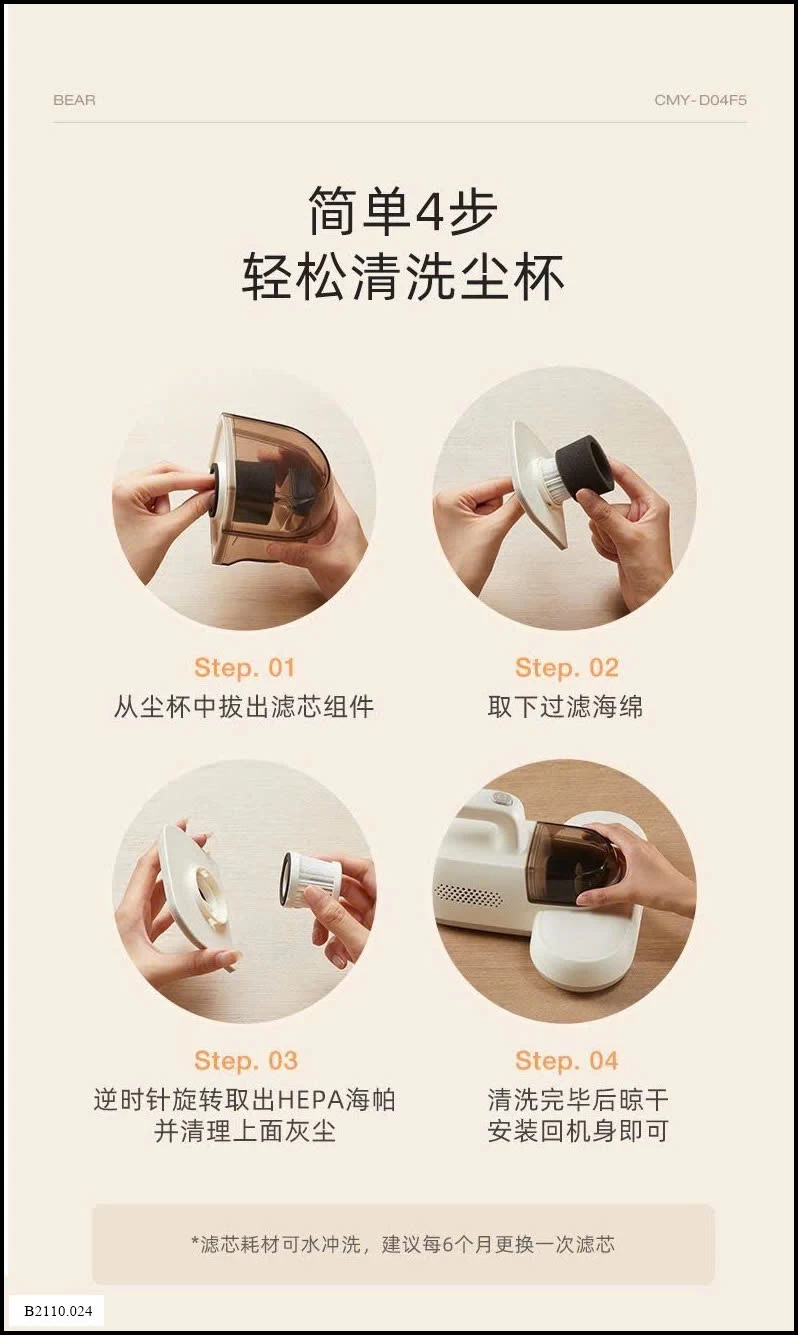 BEAR

CMY-D04F5

简单4步
轻松清洗尘杯

Step. 01
从尘杯中拔出滤芯组件

Step. 02
取下过滤海绵

Step. 03
逆时针旋转取出HEPA海帕
并清理上面灰尘

Step. 04
清洗完毕后晾干
安装回机身即可

*滤芯耗材可水冲洗，建议每6个月更换一次滤芯

B2110.024