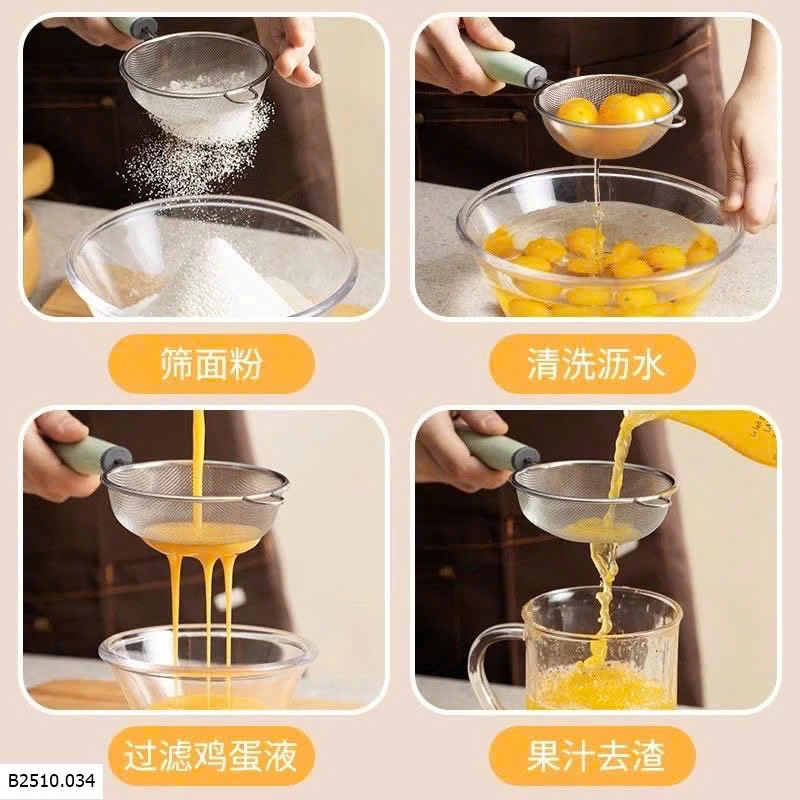 筛面粉

清洗沥水

过滤鸡蛋液

果汁去渣

B2510.034