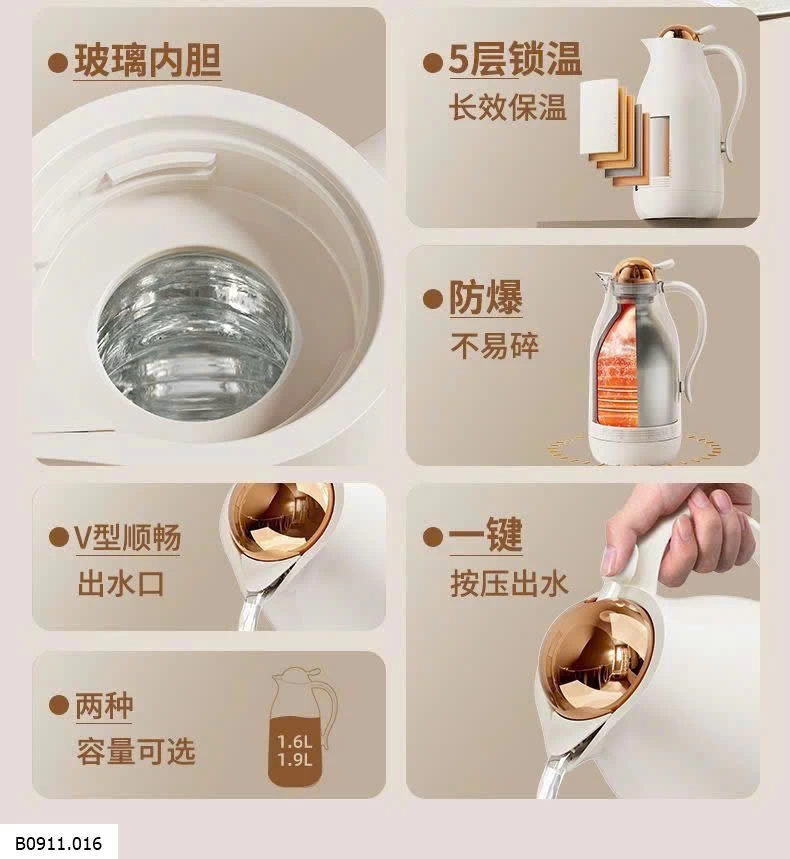 ●玻璃内胆

●5层锁温
长效保温

●防爆
不易碎

●V型顺畅
出水口

●一键
按压出水

●两种
容量可选

1.6L
1.9L

B0911.016