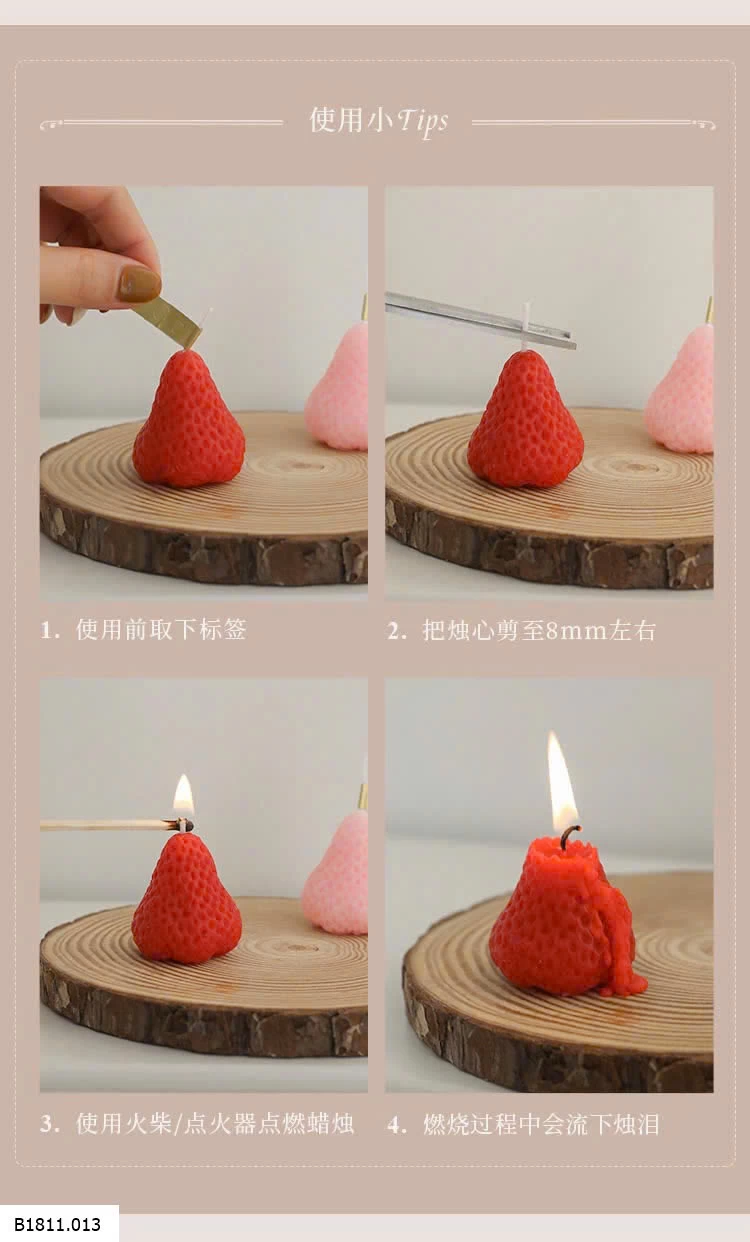 使用小Tips

1. 使用前取下标签

2. 把烛心剪至8mm左右

3. 使用火柴/点火器点燃蜡烛

4. 燃烧过程中会流下烛泪

B1811.013