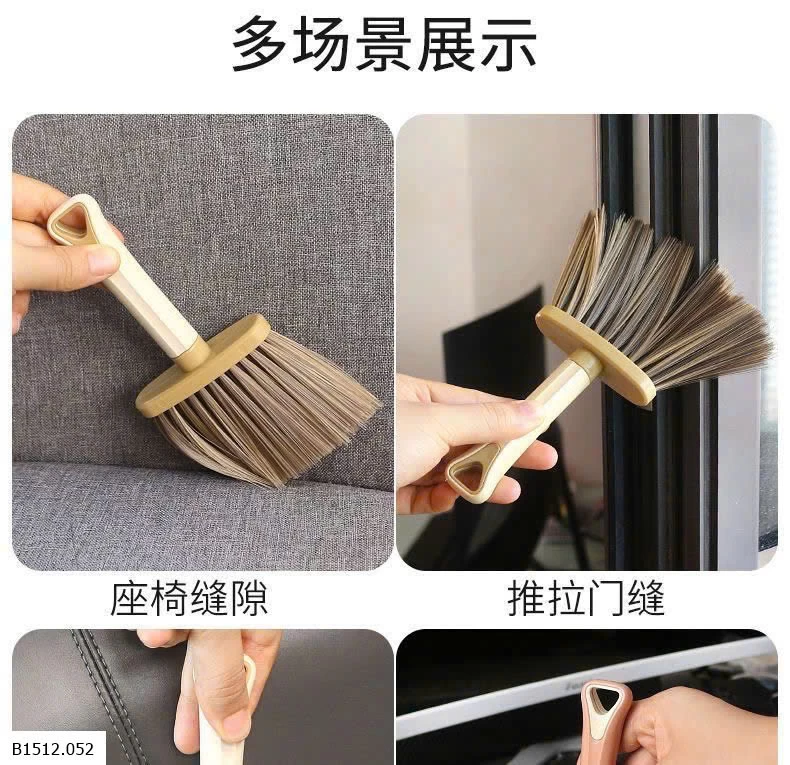 多场景展示

座椅缝隙

推拉门缝

B1512.052