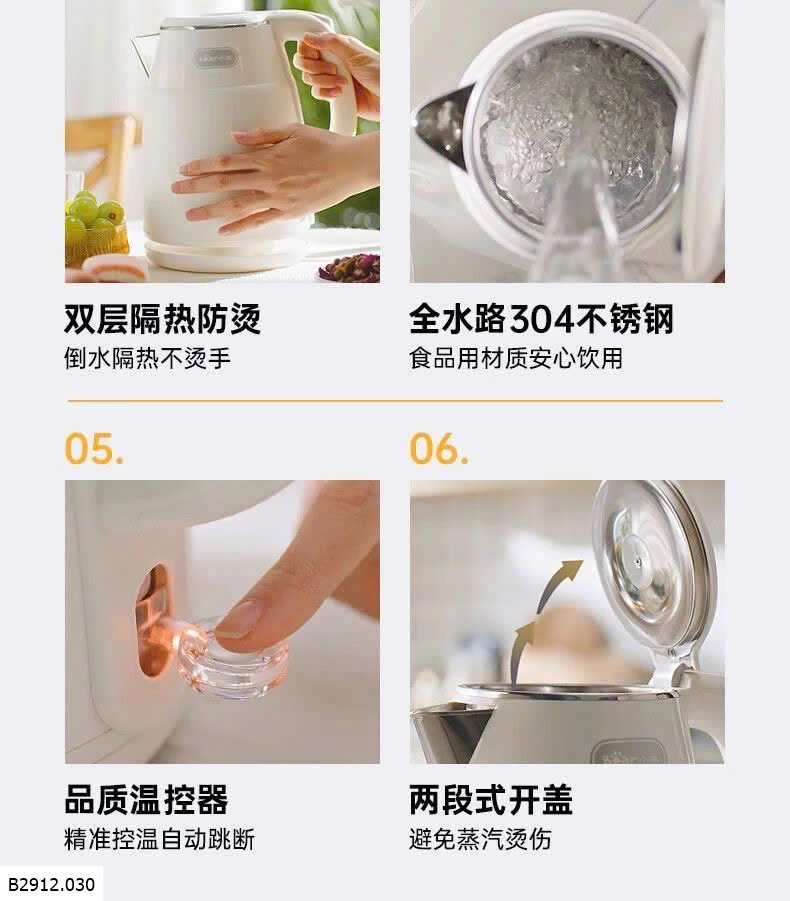 双层隔热防烫
倒水隔热不烫手

全水路304不锈钢
食品用材质安心饮用

05.

品质温控器
精准控温自动跳断

06.

两段式开盖
避免蒸汽烫伤

B2912.030